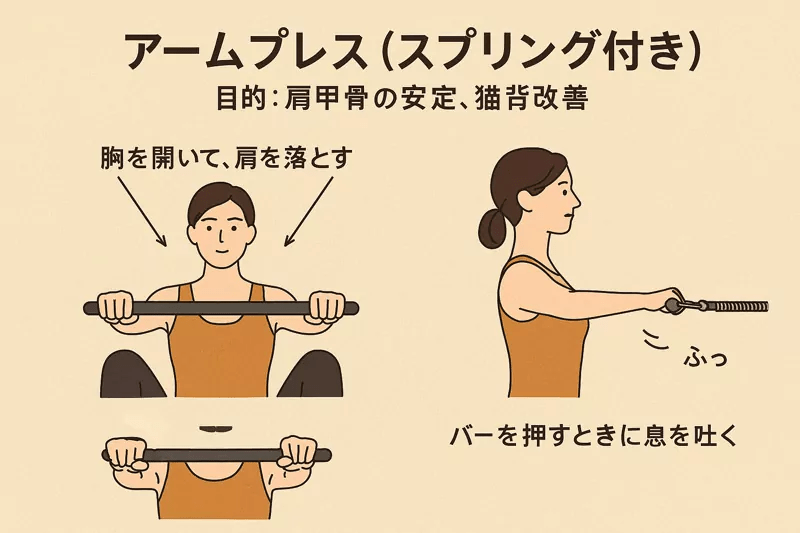 アームプレス（スプリング付き）
目的：肩甲骨の安定、猫背改善

胸を開いて、肩を落とす

ふっ

バーを押すときに息を吐く